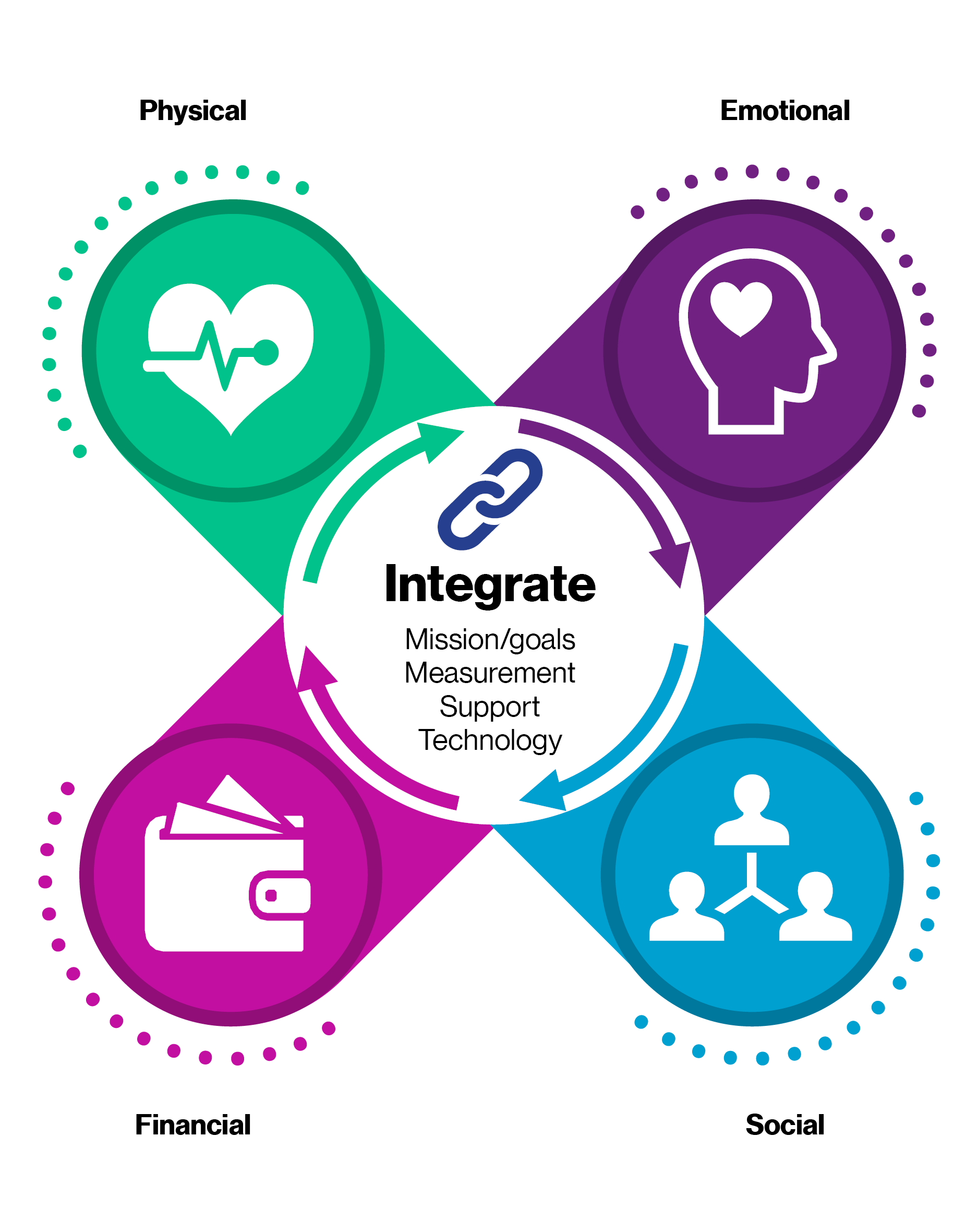 Physical

Emotional

Integrate

Mission/goals
Measurement
Support
Technology

Financial

Social