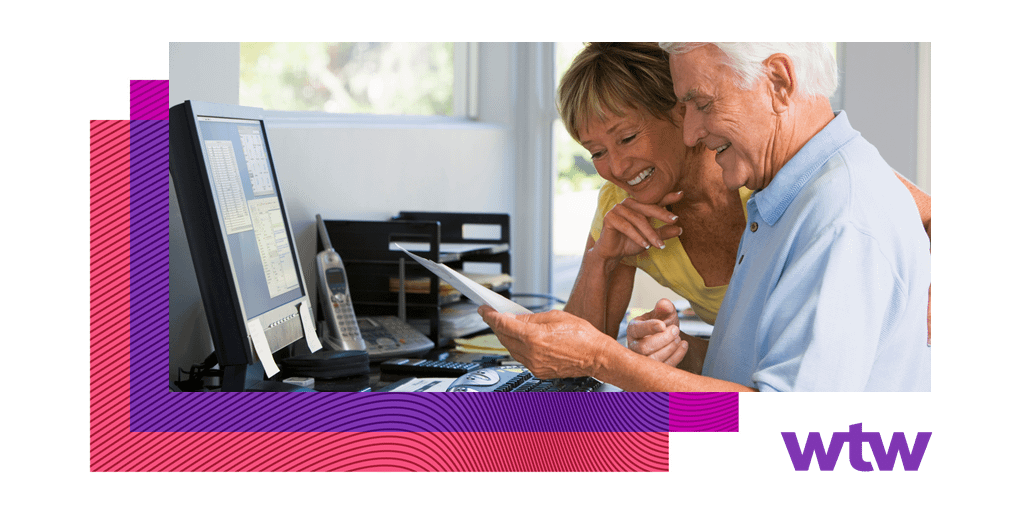 wtw