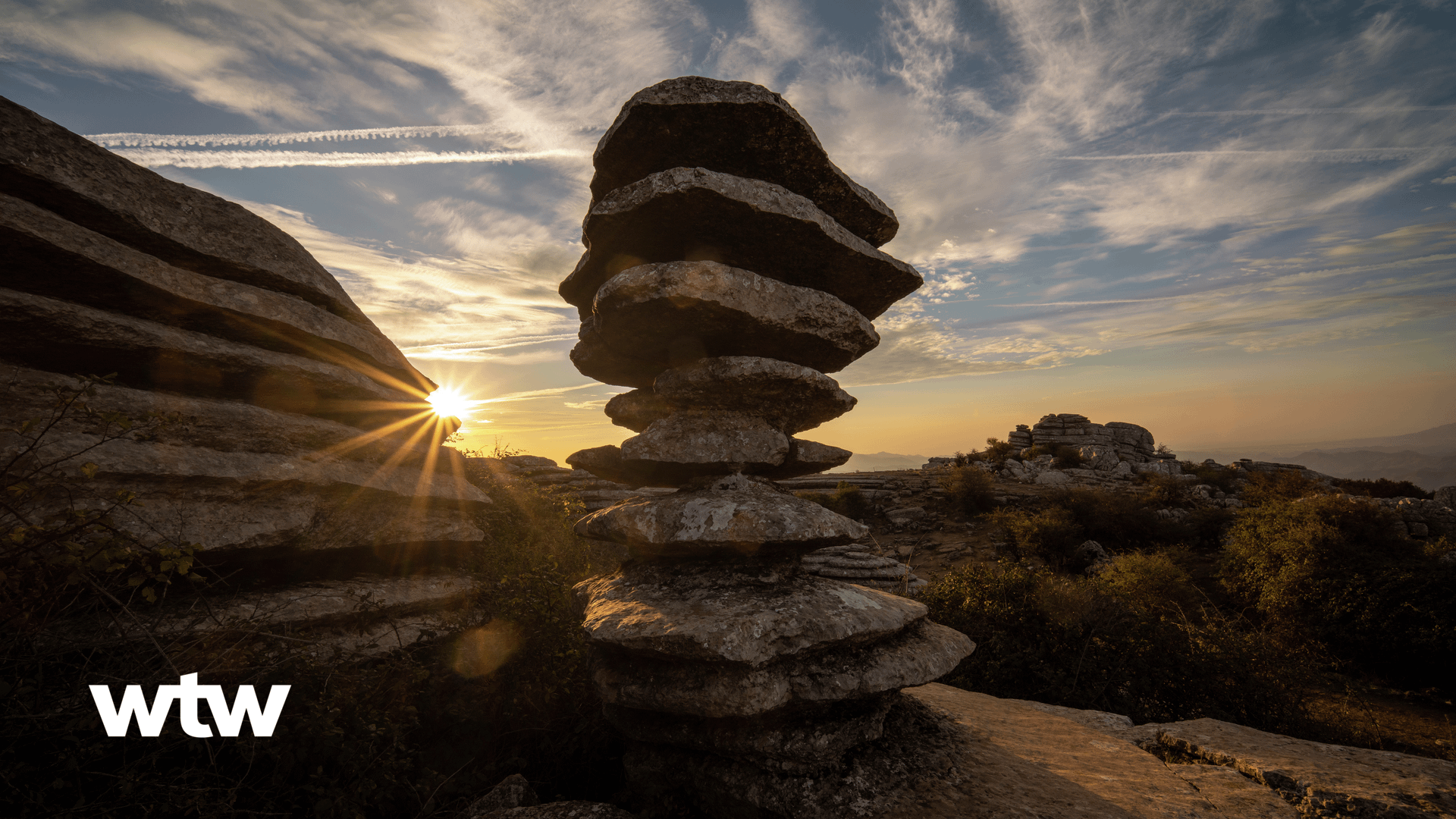 wtw