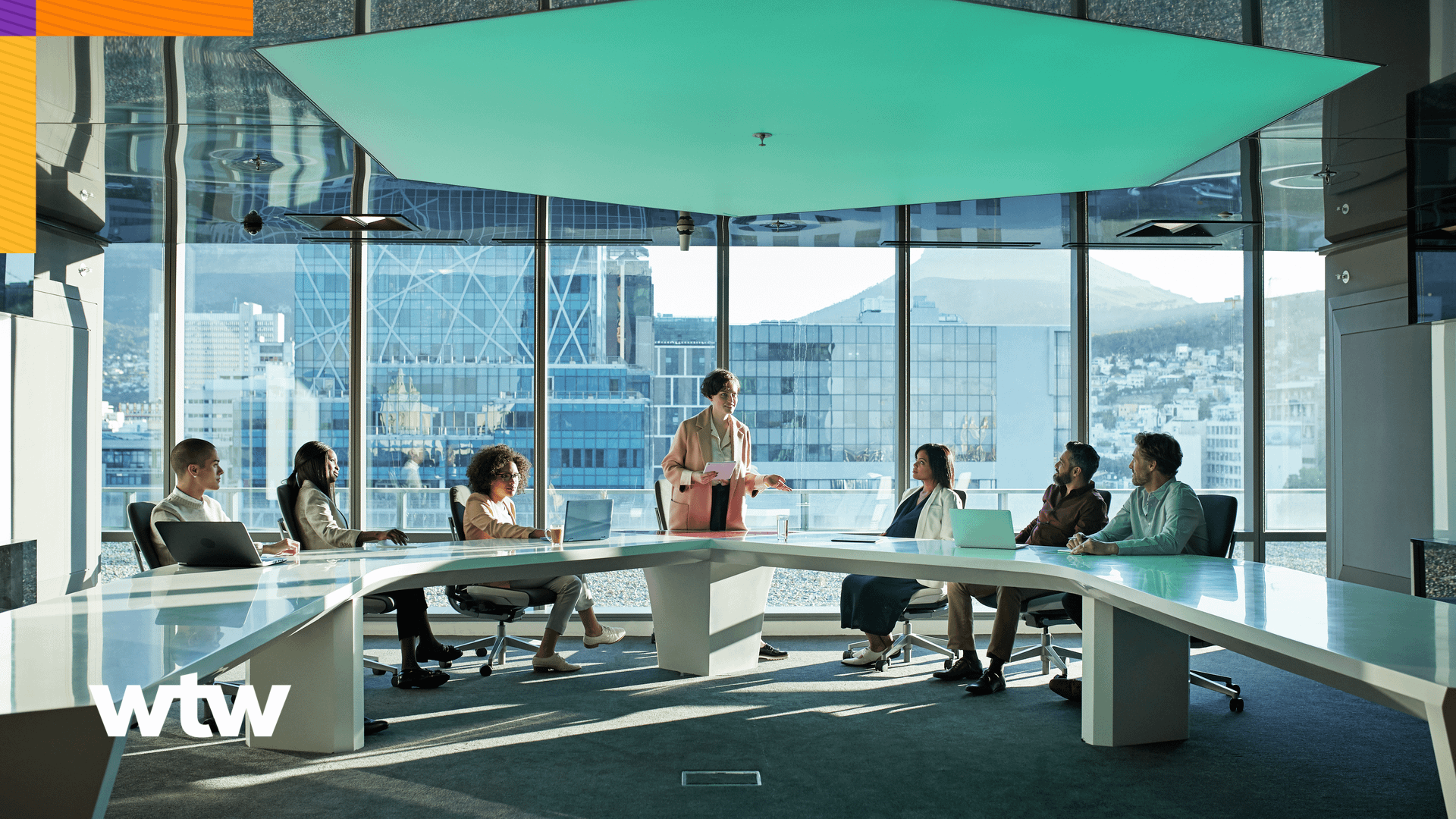 wtw