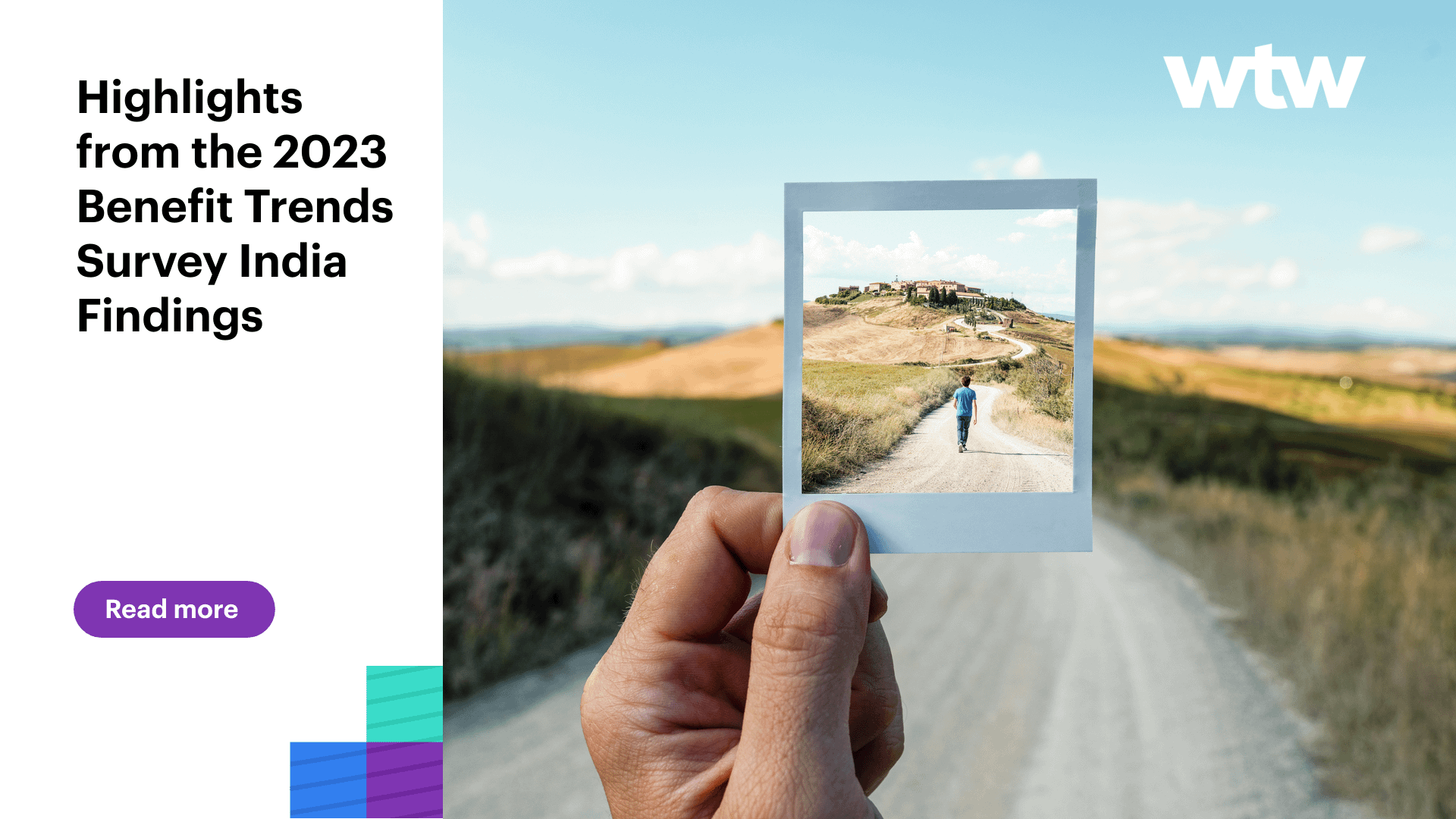 Highlights from the 2023 Benefit Trends Survey India Findings

Read more

wtw